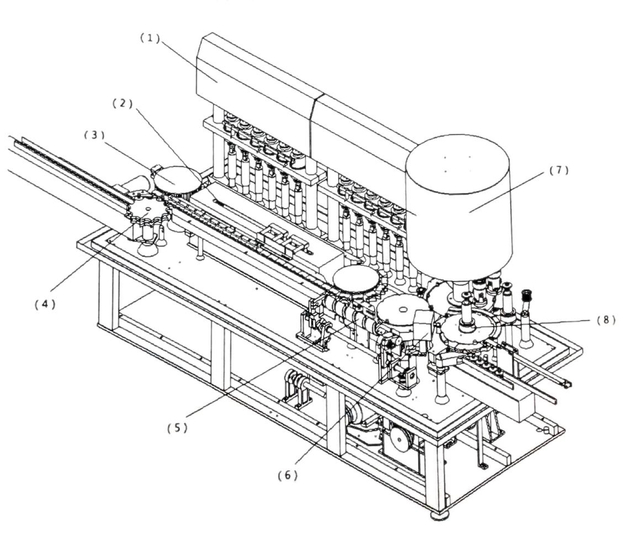 (1)
(2)
(3)
(7)
(4)
(8)
(5)
(6)